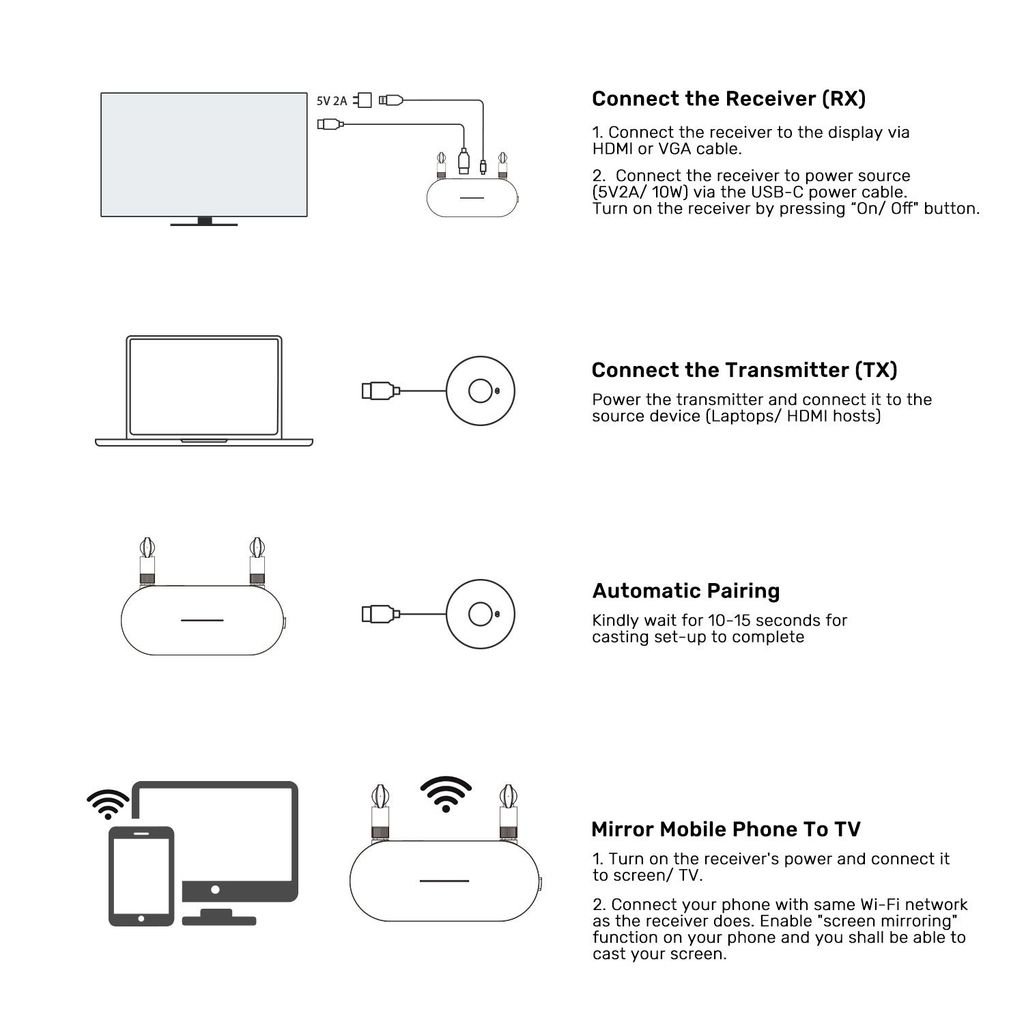 5V 2A

Connect the Receiver (RX)

1. Connect the receiver to the display via HDMI or VGA cable.

2. Connect the receiver to power source (5V2A/ 10W) via the USB-C power cable. Turn on the receiver by pressing "On/ Off" button.

Connect the Transmitter (TX)

Power the transmitter and connect it to the source device (Laptops/ HDMI hosts)

Automatic Pairing

Kindly wait for 10-15 seconds for casting set-up to complete

Mirror Mobile Phone To TV

1. Turn on the receiver's power and connect it to screen/ TV.

2. Connect your phone with same Wi-Fi network as the receiver does. Enable "screen mirroring" function on your phone and you shall be able to cast your screen.